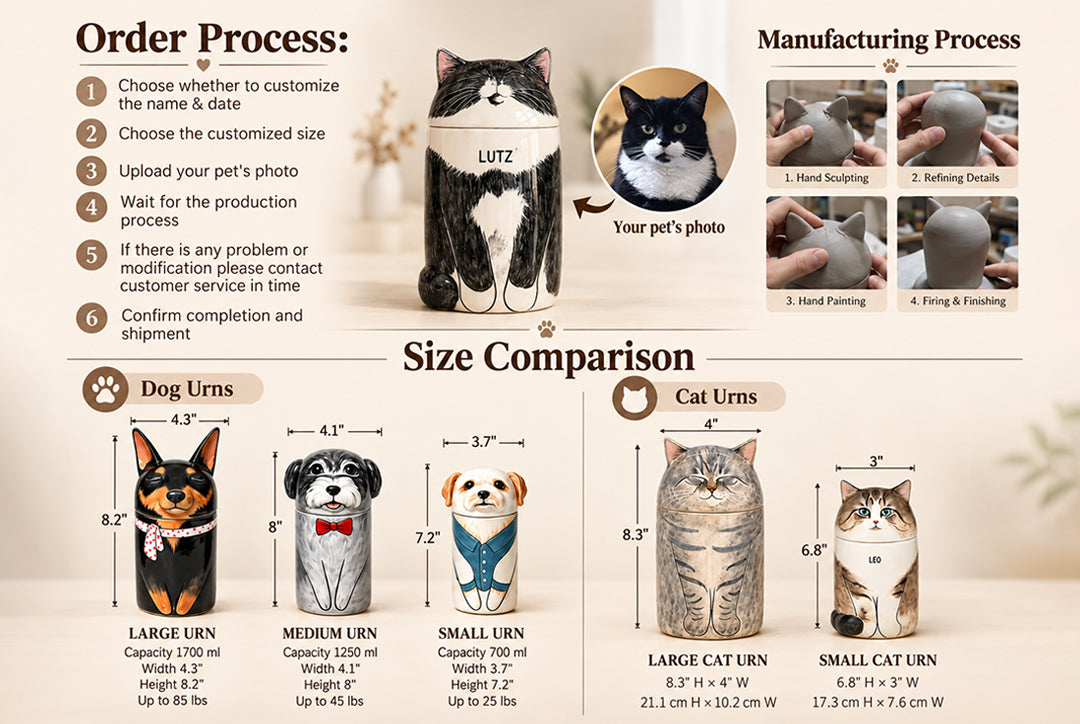 Order Process:

1 Choose whether to customize the name & date

2 Choose the customized size

3 Upload your pet's photo

4 Wait for the production process

5 If there is any problem or modification please contact customer service in time

6 Confirm completion and shipment

LUTZ

Your pet's photo

Manufacturing Process

1. Hand Sculpting

2. Refining Details

3. Hand Painting

4. Firing & Finishing

Size Comparison

Dog Urns

4.3"

8.2"

LARGE URN
Capacity 1700 ml
Width 4.3"
Height 8.2"
Up to 85 lbs

4.1"

8"

MEDIUM URN
Capacity 1250 ml
Width 4.1"
Height 8"
Up to 45 lbs

3.7"

7.2"

SMALL URN
Capacity 700 ml
Width 3.7"
Height 7.2"
Up to 25 lbs

Cat Urns

4"

8.3"

LARGE CAT URN
8.3" H × 4" W
21.1 cm H × 10.2 cm W

3"

6.8"

LEO

SMALL CAT URN
6.8" H × 3" W
17.3 cm H × 7.6 cm W